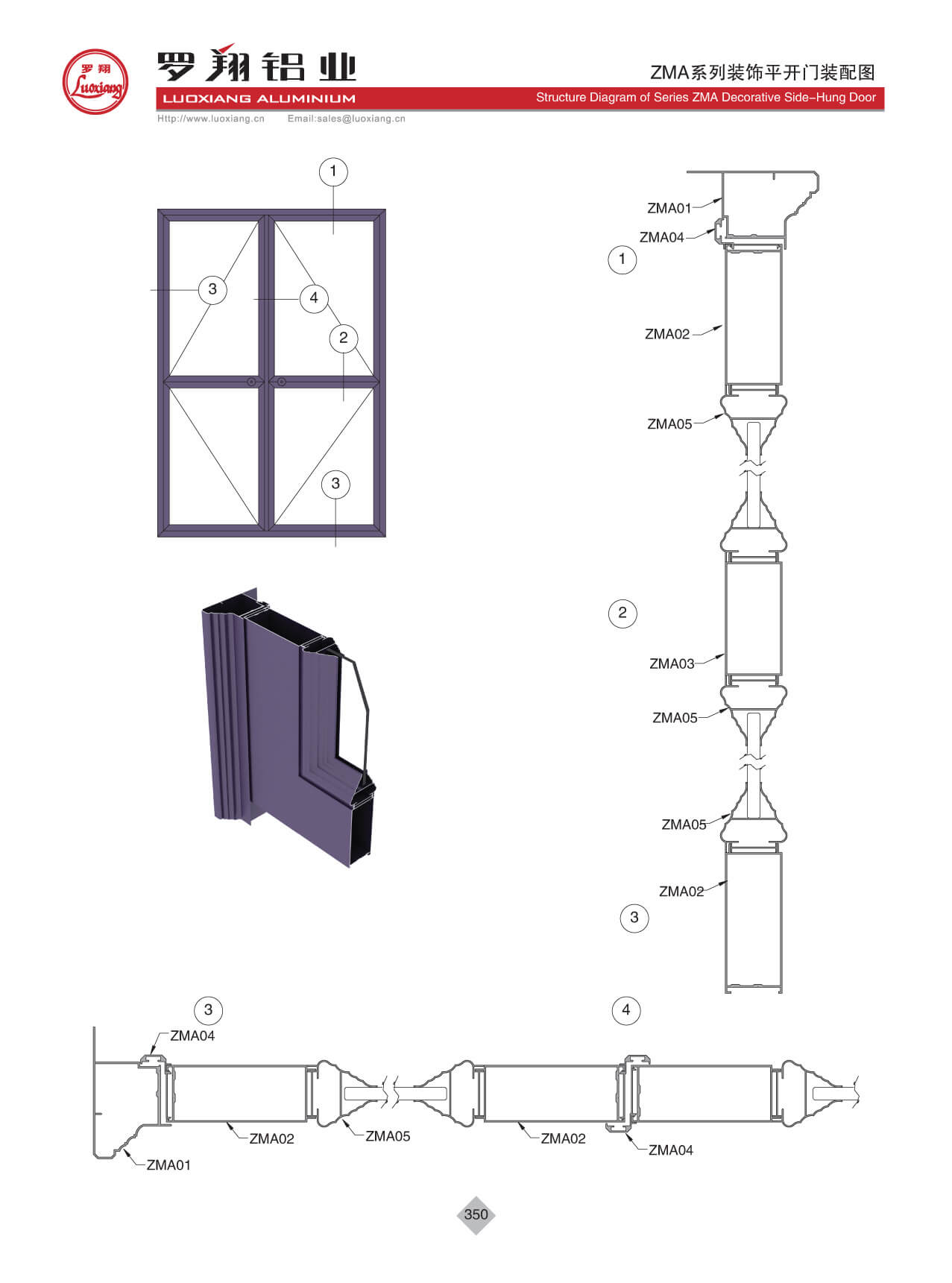 罗翔
Luoxiang
罗翔铝业
LUOXIANG ALUMINIUM
Http://www.luoxiang.cn Email:sales@luoxiang.cn

ZMA系列装饰平开门装配图
Structure Diagram of Series ZMA Decorative Side–Hung Door

1
3
4
2
3

ZMA01
ZMA04
1
ZMA02
ZMA05
2
ZMA03
ZMA05
ZMA05
ZMA02
3

3
ZMA04
ZMA02
ZMA05
ZMA01
4
ZMA02
ZMA04

350