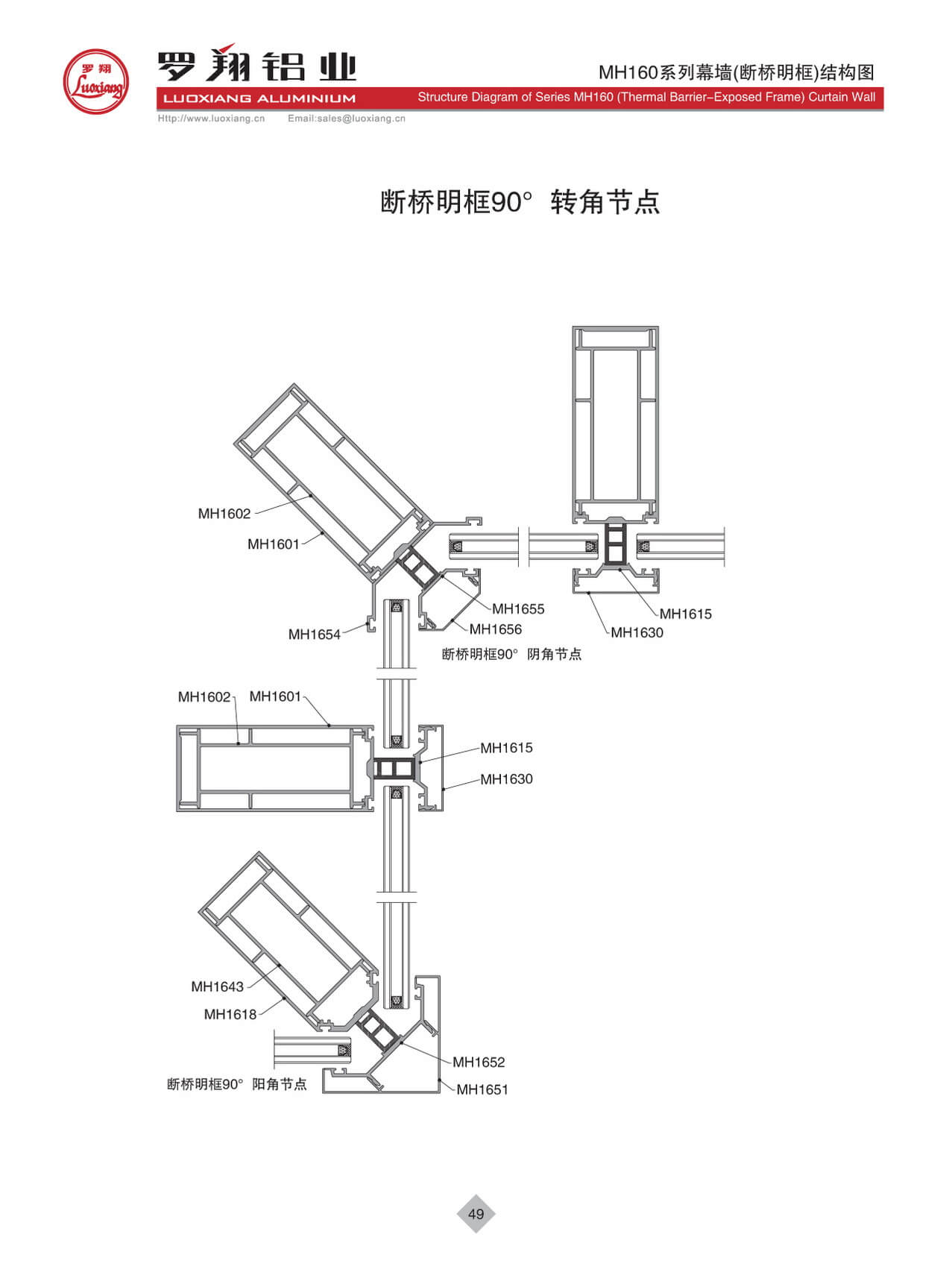 罗翔
Luoxiang

罗翔铝业
LUOXIANG ALUMINIUM
Http://www.luoxiang.cn Email:sales@luoxiang.cn

MH160系列幕墙(断桥明框)结构图
Structure Diagram of Series MH160 (Thermal Barrier–Exposed Frame) Curtain Wall

断桥明框90° 转角节点

MH1602
MH1601
MH1654
MH1655
MH1656
MH1615
MH1630
断桥明框90° 阴角节点

MH1602
MH1601
MH1615
MH1630

MH1643
MH1618
MH1652
MH1651
断桥明框90° 阳角节点

49