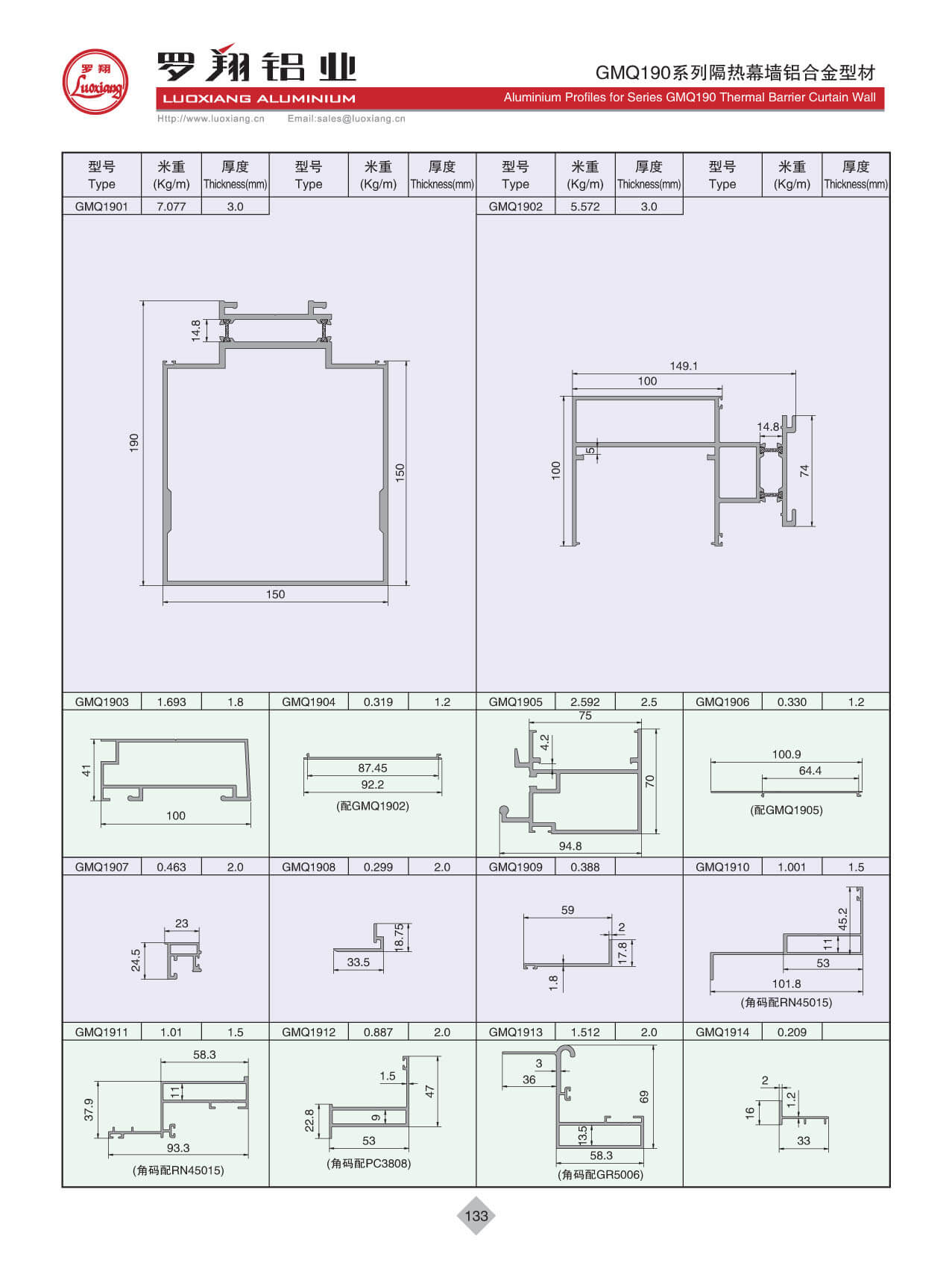 罗翔 Luoxiang

罗翔铝业

LUOXIANG ALUMINIUM

Http://www.luoxiang.cn Email:sales@luoxiang.cn

GMQ190系列隔热幕墙铝合金型材

Aluminium Profiles for Series GMQ190 Thermal Barrier Curtain Wall

| 型号 Type | 米重 (Kg/m) | 厚度 Thickness(mm) | 型号 Type | 米重 (Kg/m) | 厚度 Thickness(mm) | 型号 Type | 米重 (Kg/m) | 厚度 Thickness(mm) | 型号 Type | 米重 (Kg/m) | 厚度 Thickness(mm) |
|---|---|---|---|---|---|---|---|---|---|---|---|
| GMQ1901 | 7.077 | 3.0 | | | | GMQ1902 | 5.572 | 3.0 | | | |

14.8
190
150
150

149.1
100
14.8
5
100
74

| GMQ1903 | 1.693 | 1.8 | GMQ1904 | 0.319 | 1.2 | GMQ1905 | 2.592 | 2.5 | GMQ1906 | 0.330 | 1.2 |
|---|---|---|---|---|---|---|---|---|---|---|---|

41
100

87.45
92.2
(配GMQ1902)

75
4.2
70
94.8

100.9
64.4
(配GMQ1905)

| GMQ1907 | 0.463 | 2.0 | GMQ1908 | 0.299 | 2.0 | GMQ1909 | 0.388 | | GMQ1910 | 1.001 | 1.5 |
|---|---|---|---|---|---|---|---|---|---|---|---|

23
24.5

18.75
33.5

59
2
17.8
1.8

45.2
11
53
101.8
(角码配RN45015)

| GMQ1911 | 1.01 | 1.5 | GMQ1912 | 0.887 | 2.0 | GMQ1913 | 1.512 | 2.0 | GMQ1914 | 0.209 | |
|---|---|---|---|---|---|---|---|---|---|---|---|

58.3
11
37.9
93.3
(角码配RN45015)

1.5
47
22.8
9
53
(角码配PC3808)

3
36
69
13.5
58.3
(角码配GR5006)

2
1.2
16
33

133